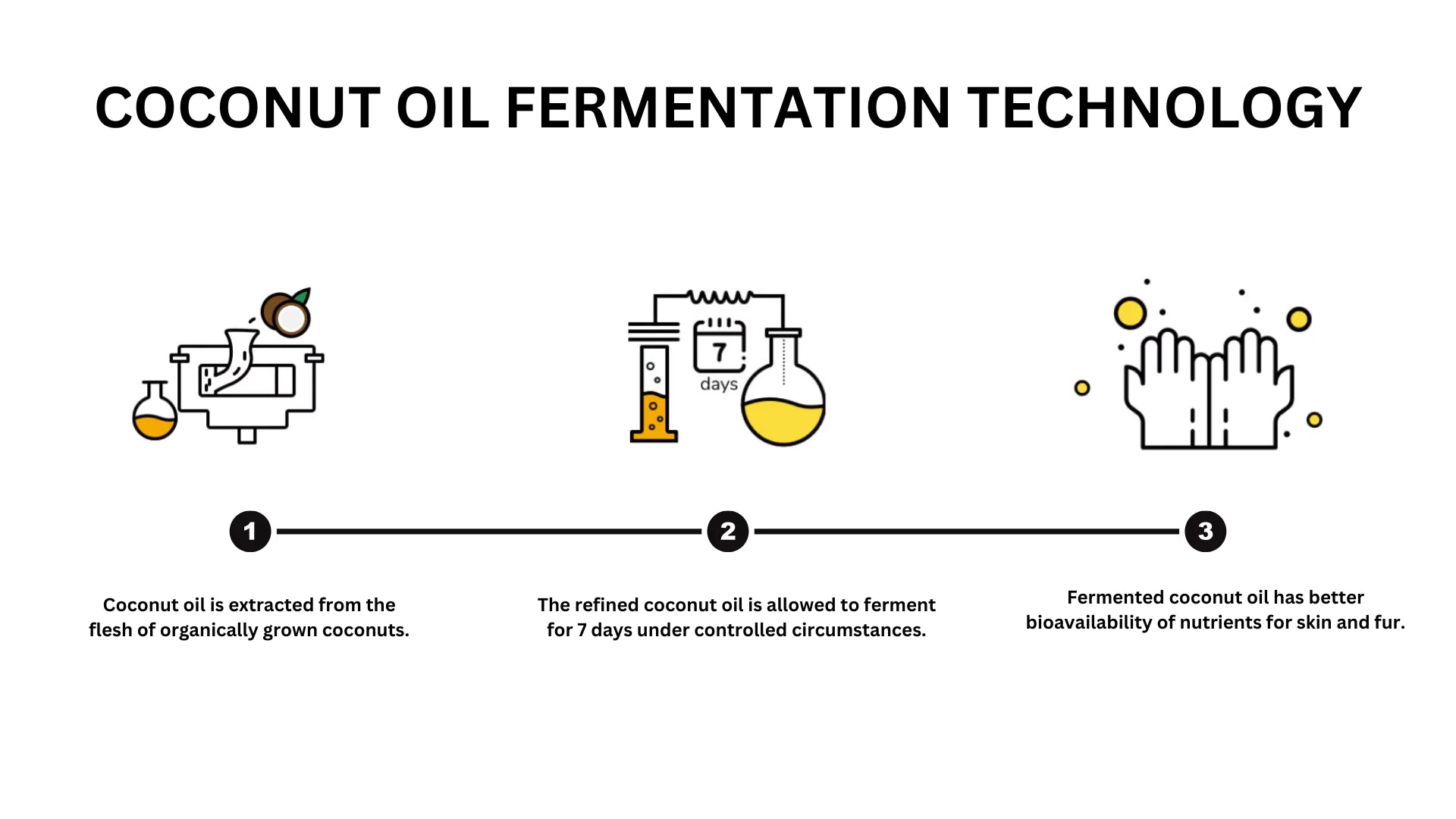 COCONUT OIL FERMENTATION TECHNOLOGY

7
days

1

2

3

Coconut oil is extracted from the flesh of organically grown coconuts.

The refined coconut oil is allowed to ferment for 7 days under controlled circumstances.

Fermented coconut oil has better bioavailability of nutrients for skin and fur.