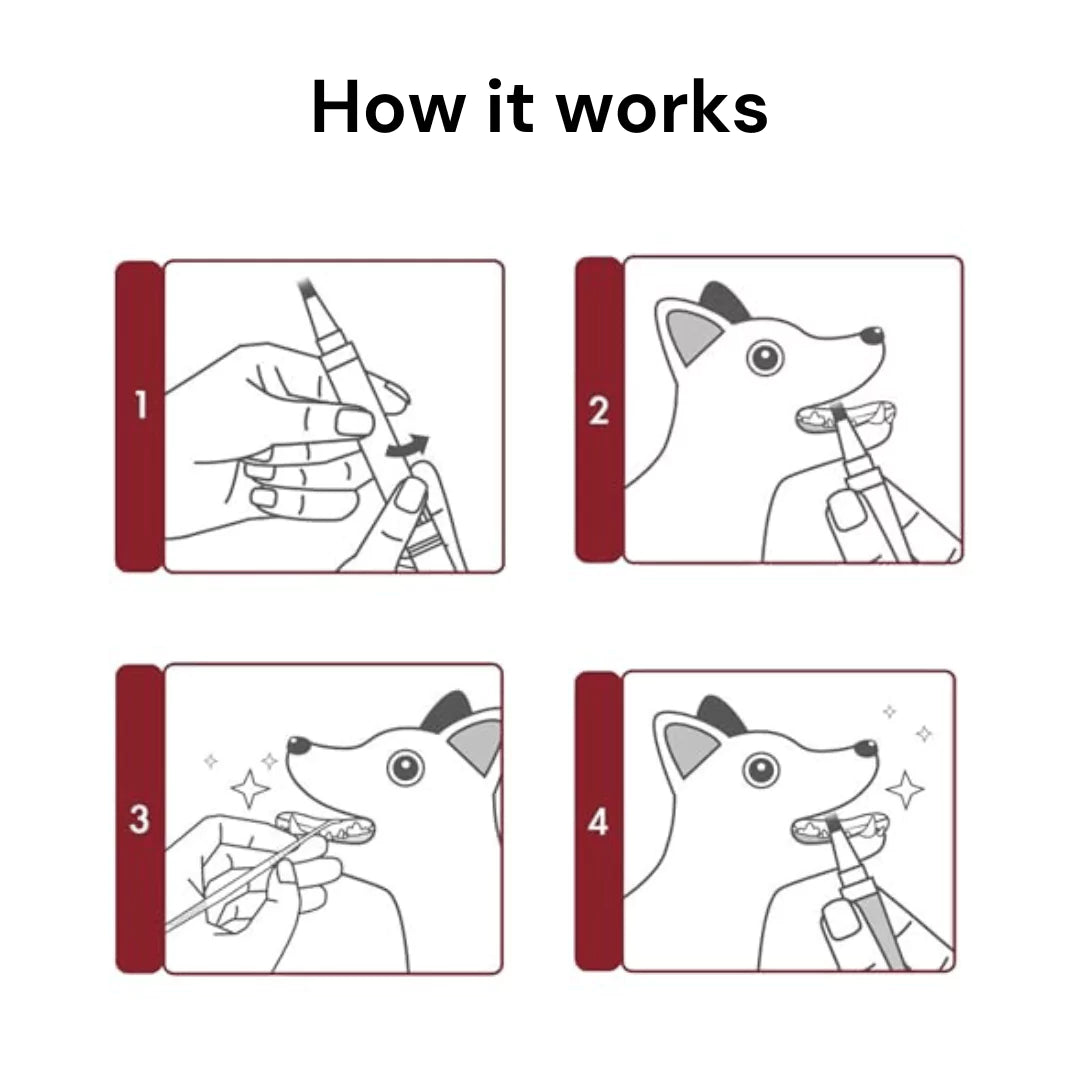 How it works

1

2

3

4